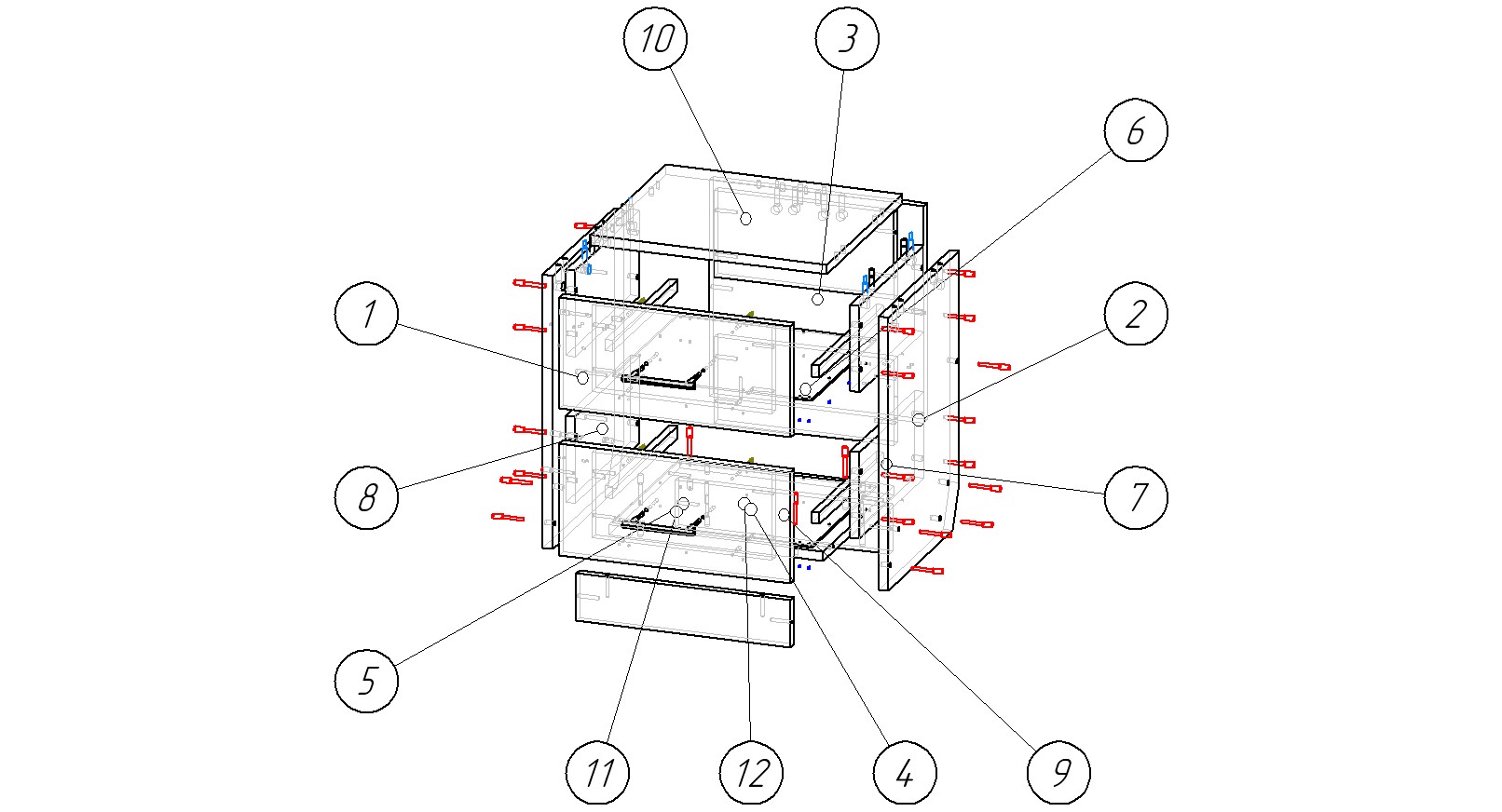 10
3
6
1
2
8
7
5
11
12
4
9